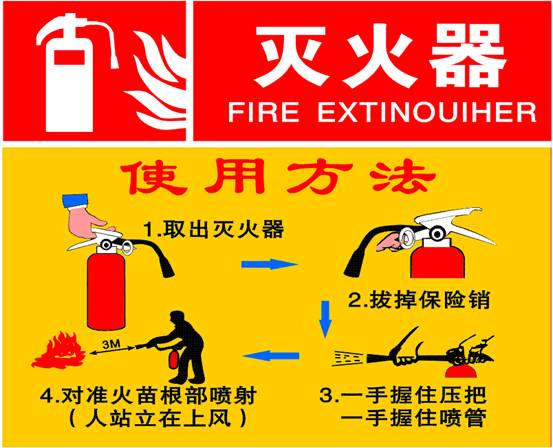 灭火器
FIRE EXTINOUIHER

使用方法

1.取出灭火器

2.拔掉保险销

3.一手握住压把
一手握住喷管

3M

4.对准火苗根部喷射
（人站立在上风）