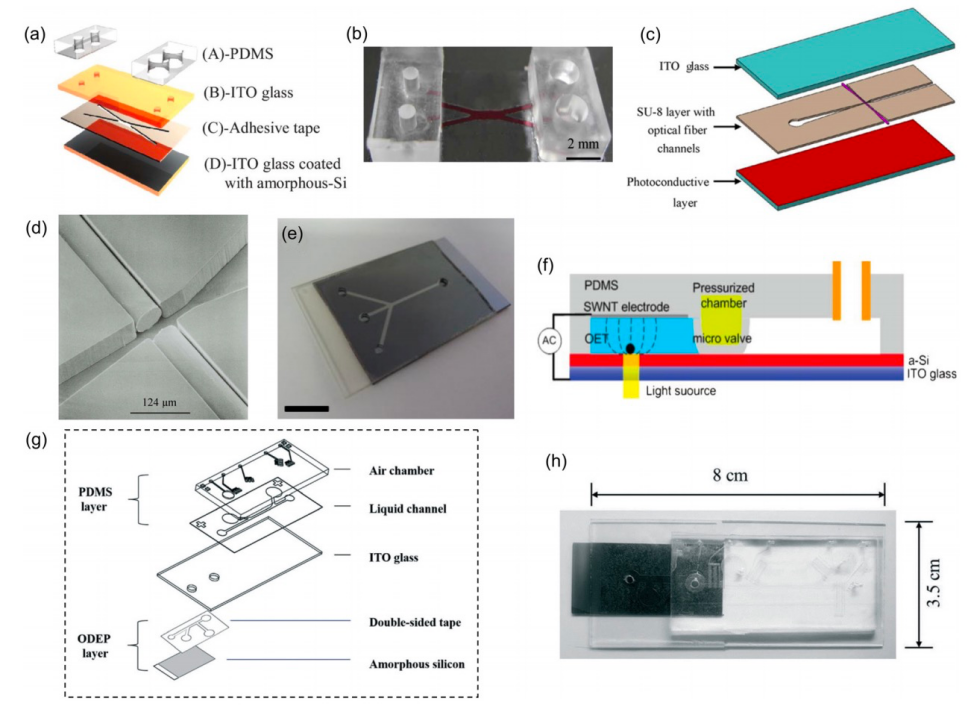 (a)
(A)-PDMS
(B)-ITO glass
(C)-Adhesive tape
(D)-ITO glass coated with amorphous-Si

(b)
2 mm

(c)
ITO glass
SU-8 layer with optical fiber channels
Photoconductive layer

(d)
124 μm

(e)

(f)
PDMS
SWNT electrode
Pressurized chamber
AC
OET
micro valve
a-Si
ITO glass
Light suource

(g)
PDMS layer
Air chamber
Liquid channel
ITO glass
ODEP layer
Double-sided tape
Amorphous silicon

(h)
8 cm
3.5 cm